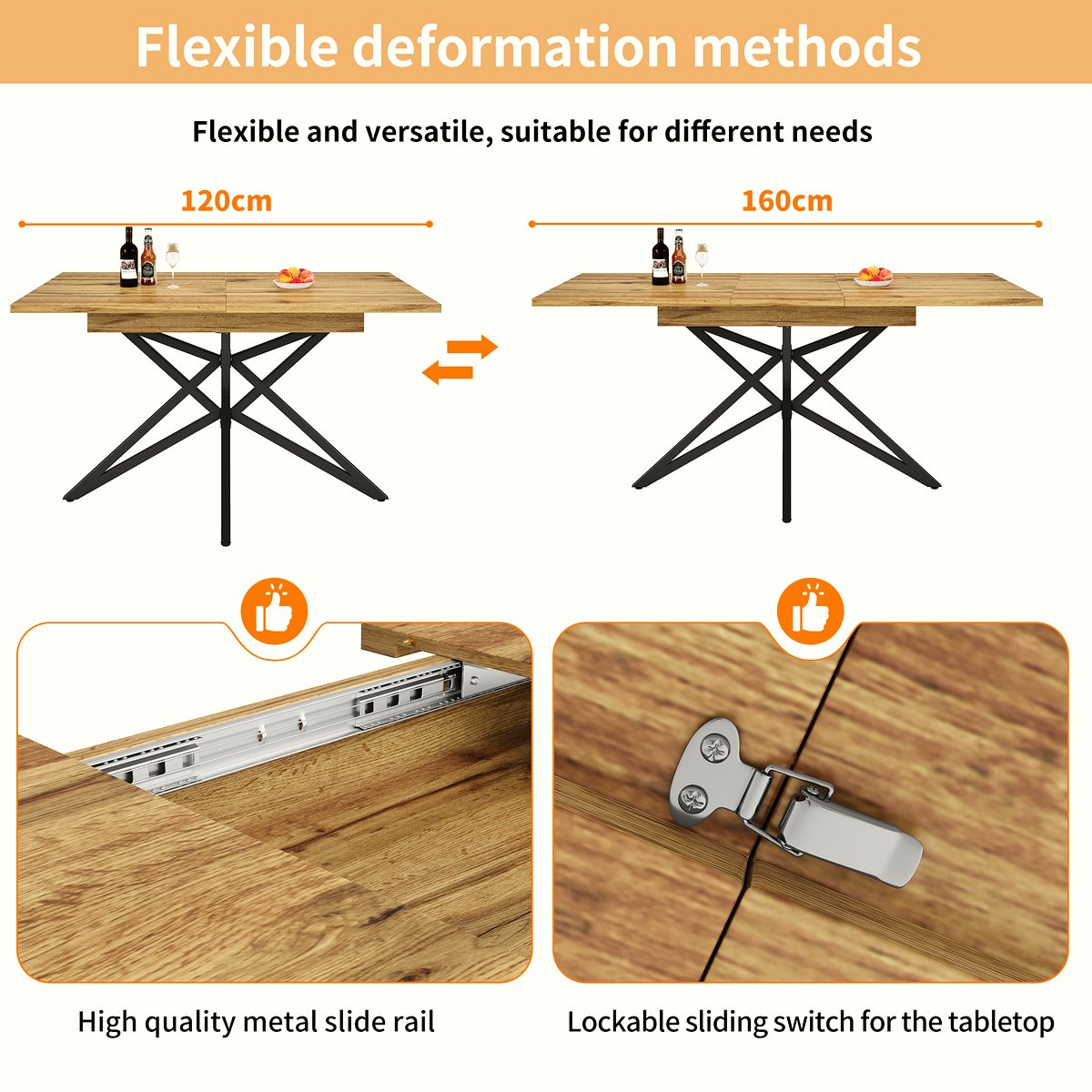 Flexible deformation methods

Flexible and versatile, suitable for different needs

120cm

160cm

High quality metal slide rail

Lockable sliding switch for the tabletop