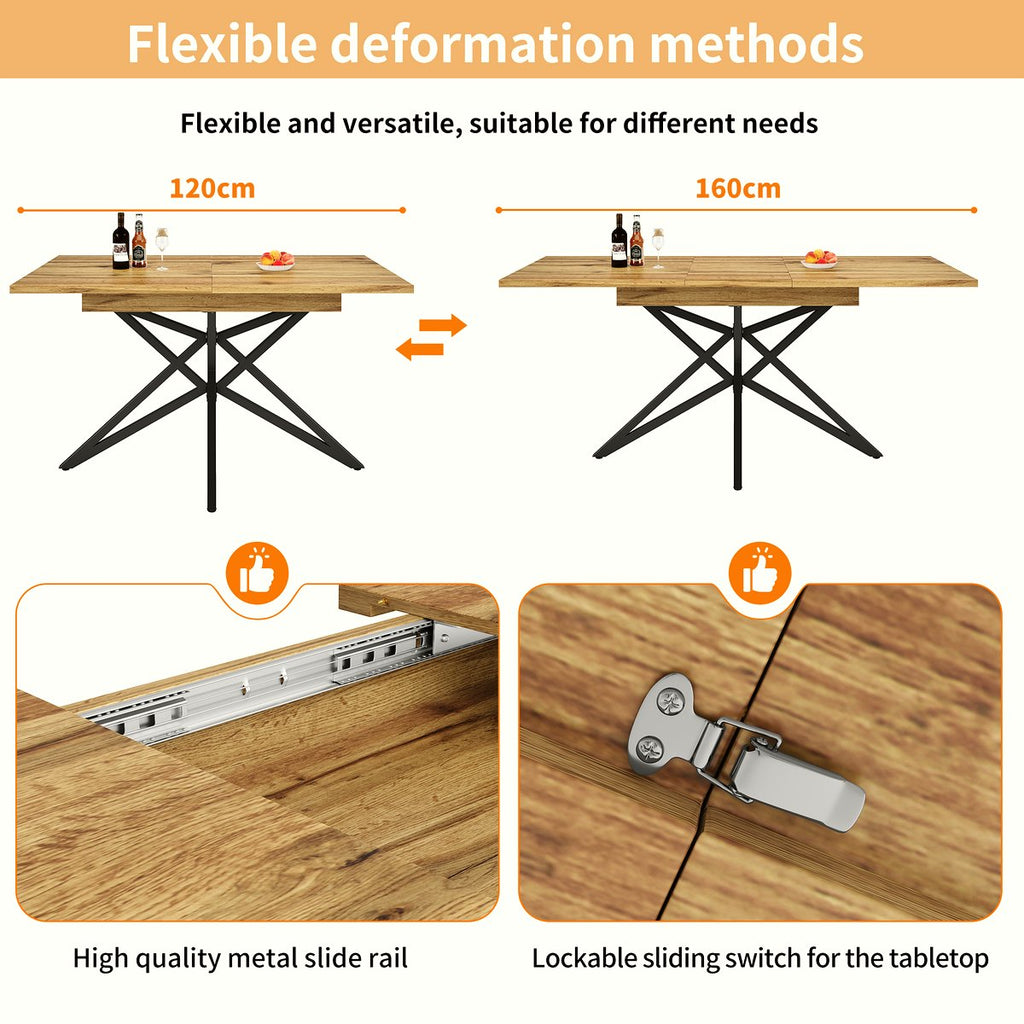 Flexible deformation methods

Flexible and versatile, suitable for different needs

120cm

160cm

High quality metal slide rail

Lockable sliding switch for the tabletop